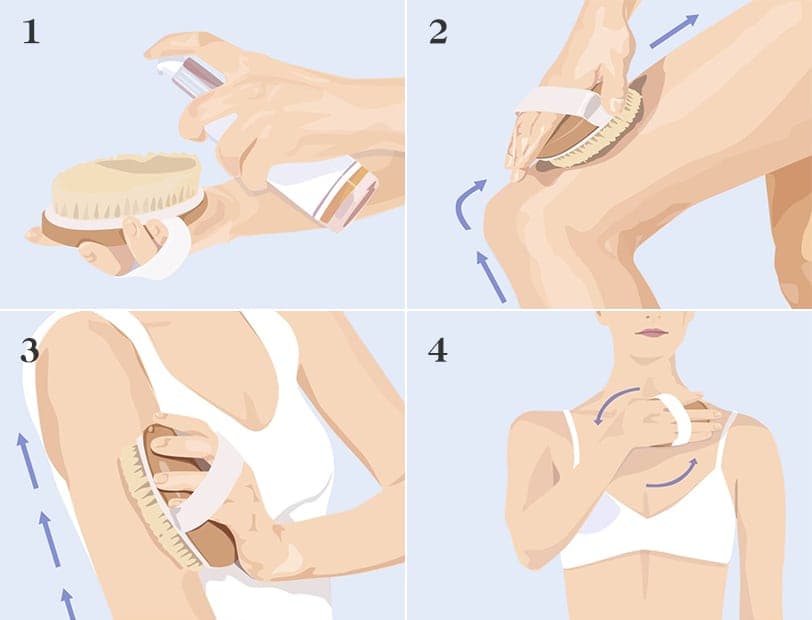 1

2

3

4